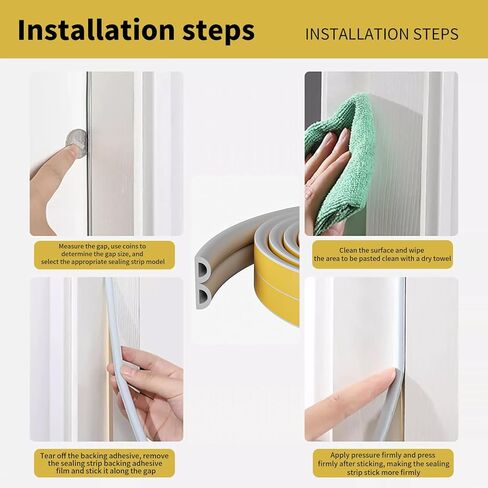 Installation steps

INSTALLATION STEPS

Measure the gap, use coins to determine the gap size, and select the appropriate sealing strip model

Clean the surface and wipe the area to be pasted clean with a dry towel

Tear off the backing adhesive, remove the sealing strip backing adhesive film and stick it along the gap

Apply pressure firmly and press firmly after sticking, making the sealing strip stick more firmly