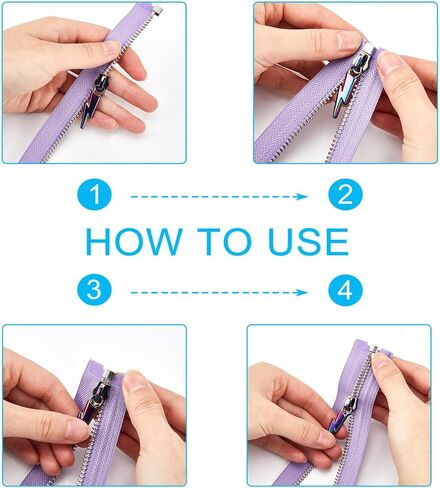 1
2
HOW TO USE
3
4