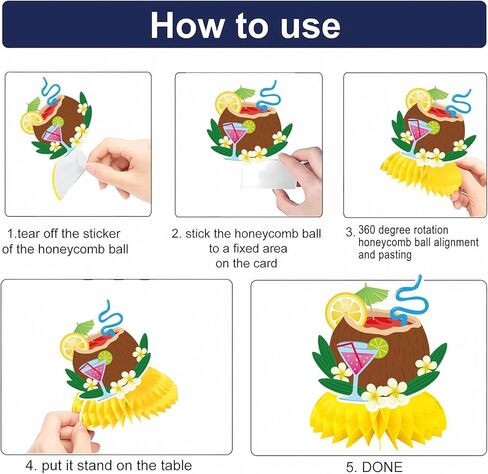 How to use

1.tear off the sticker of the honeycomb ball

2. stick the honeycomb ball to a fixed area on the card

3. 360 degree rotation honeycomb ball alignment and pasting

4. put it stand on the table

5. DONE