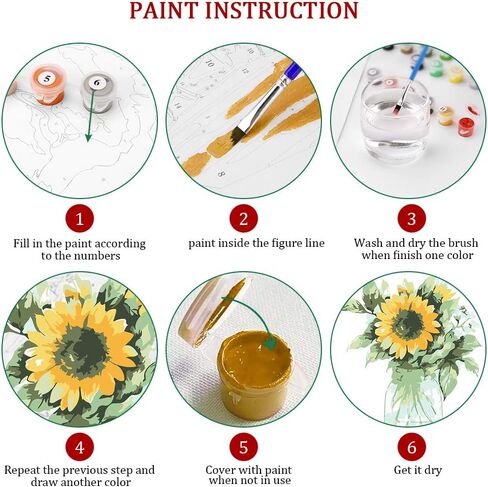 PAINT INSTRUCTION

5
6

10
12
8

1
Fill in the paint according to the numbers

2
paint inside the figure line

3
Wash and dry the brush when finish one color

4
Repeat the previous step and draw another color

5
Cover with paint when not in use

6
Get it dry