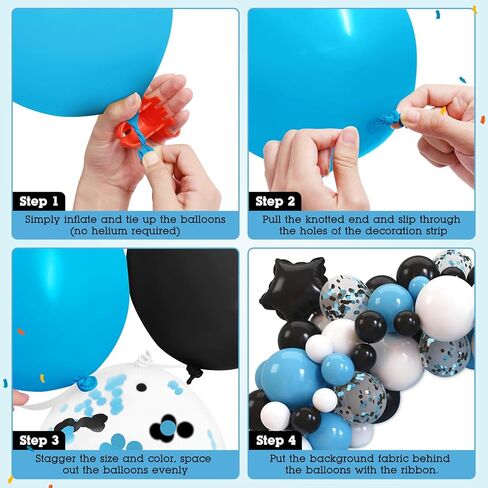 Step 1
Simply inflate and tie up the balloons (no helium required)

Step 2
Pull the knotted end and slip through the holes of the decoration strip

Step 3
Stagger the size and color, space out the balloons evenly

Step 4
Put the background fabric behind the balloons with the ribbon.