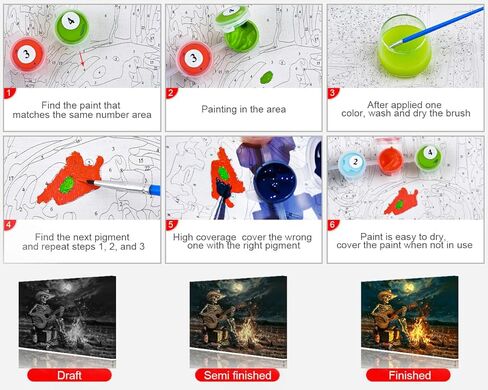 1
Find the paint that matches the same number area

2
Painting in the area

3
After applied one color, wash and dry the brush

4
Find the next pigment and repeat steps 1, 2, and 3

5
High coverage cover the wrong one with the right pigment

6
Paint is easy to dry, cover the paint when not in use

Draft

Semi finished

Finished