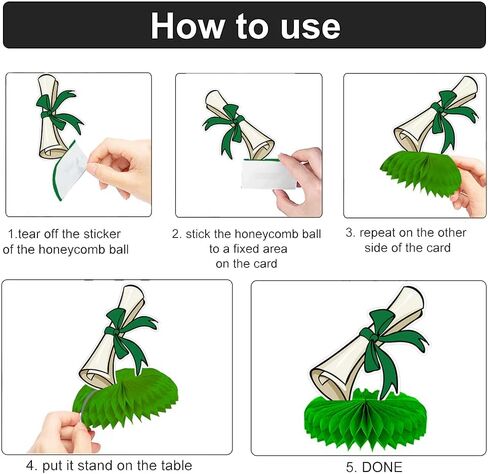 How to use

1.tear off the sticker of the honeycomb ball

2. stick the honeycomb ball to a fixed area on the card

3. repeat on the other side of the card

4. put it stand on the table

5. DONE