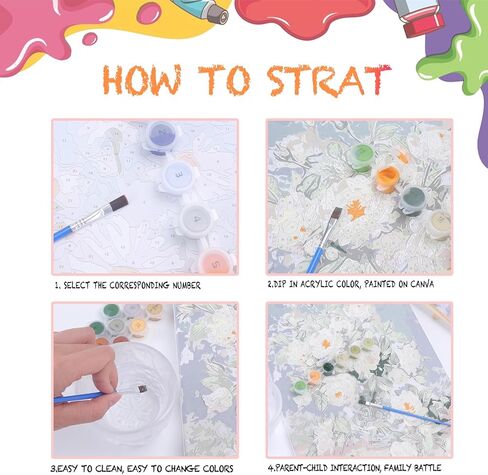 HOW TO STRAT

1. SELECT THE CORRESPONDING NUMBER

2.DIP IN ACRYLIC COLOR, PAINTED ON CANVA

3.EASY TO CLEAN, EASY TO CHANGE COLORS

4.PARENT-CHILD INTERACTION, FAMILY BATTLE