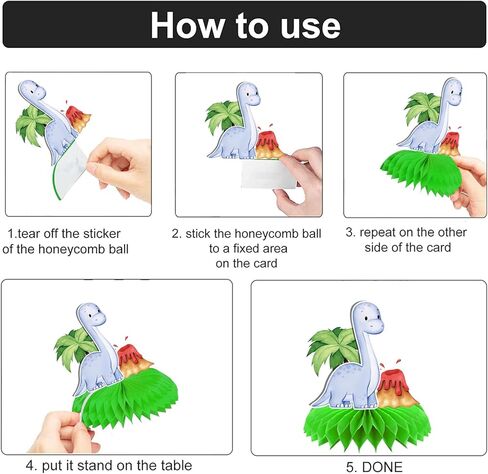 How to use

1.tear off the sticker of the honeycomb ball

2. stick the honeycomb ball to a fixed area on the card

3. repeat on the other side of the card

4. put it stand on the table

5. DONE