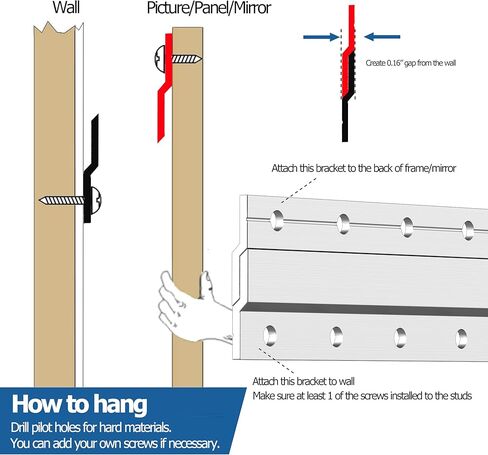 Wall

Picture/Panel/Mirror

Create 0.16" gap from the wall

Attach this bracket to the back of frame/mirror

Attach this bracket to wall
Make sure at least 1 of the screws installed to the studs

How to hang
Drill pilot holes for hard materials.
You can add your own screws if necessary.