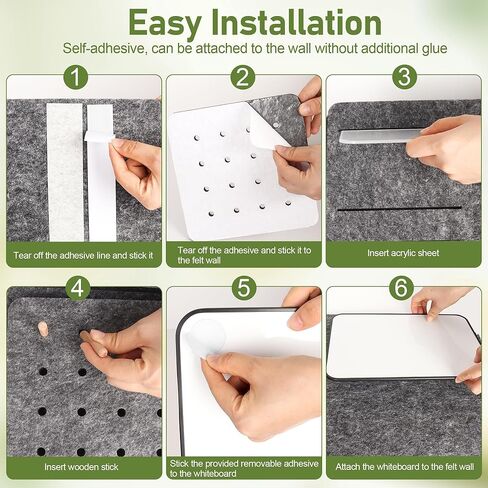 Easy Installation

Self-adhesive, can be attached to the wall without additional glue

1

Tear off the adhesive line and stick it

2

Tear off the adhesive and stick it to the felt wall

3

Insert acrylic sheet

4

Insert wooden stick

5

Stick the provided removable adhesive to the whiteboard

6

Attach the whiteboard to the felt wall