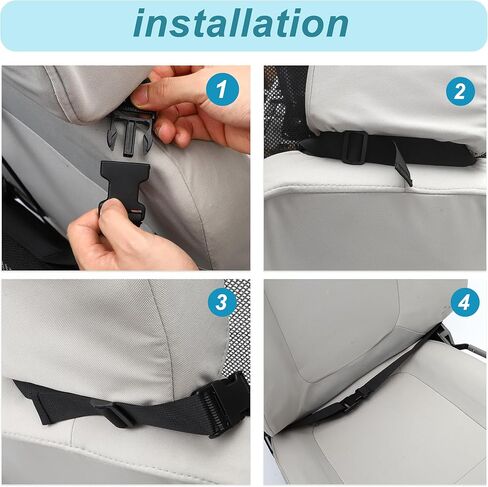 installation

1

2

3

4