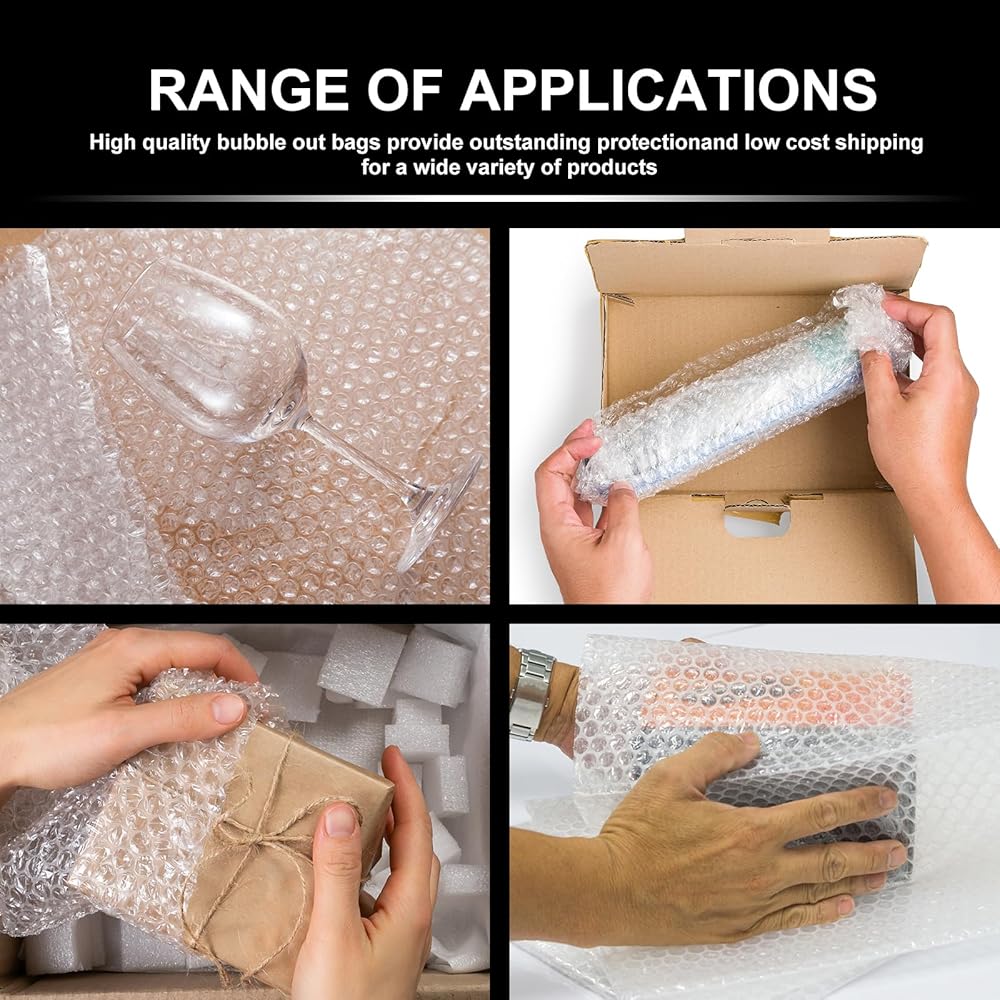 RANGE OF APPLICATIONS

High quality bubble out bags provide outstanding protectionand low cost shipping for a wide variety of products