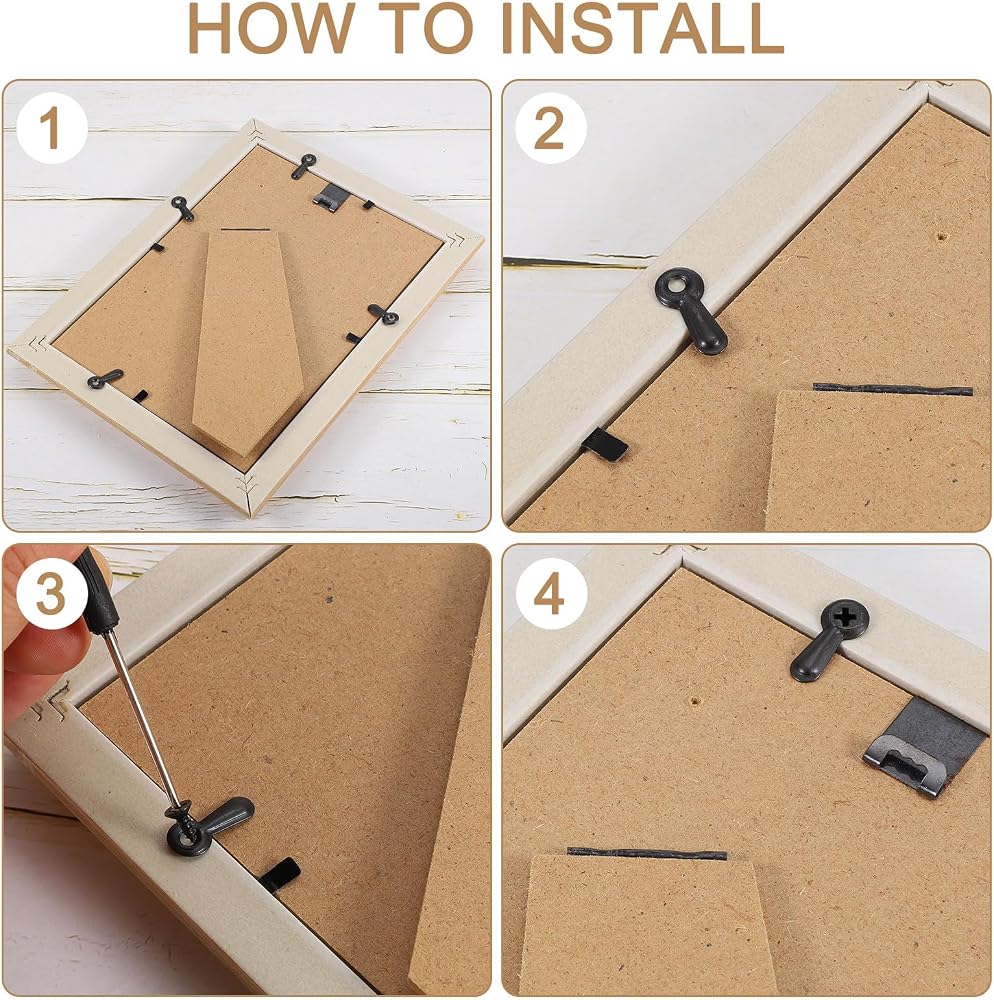 HOW TO INSTALL

1

2

3

4