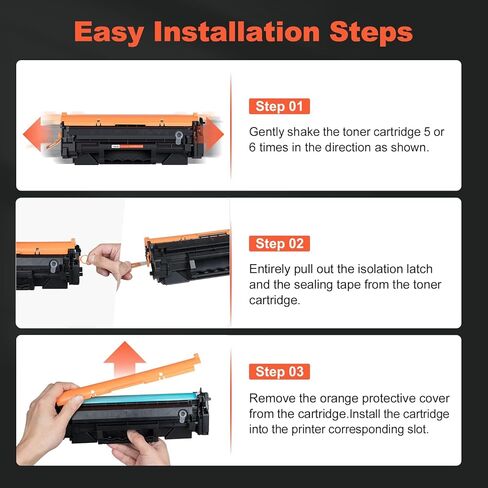 Easy Installation Steps

Step 01

Gently shake the toner cartridge 5 or 6 times in the direction as shown.

Step 02

Entirely pull out the isolation latch and the sealing tape from the toner cartridge.

Step 03

Remove the orange protective cover from the cartridge.Install the cartridge into the printer corresponding slot.