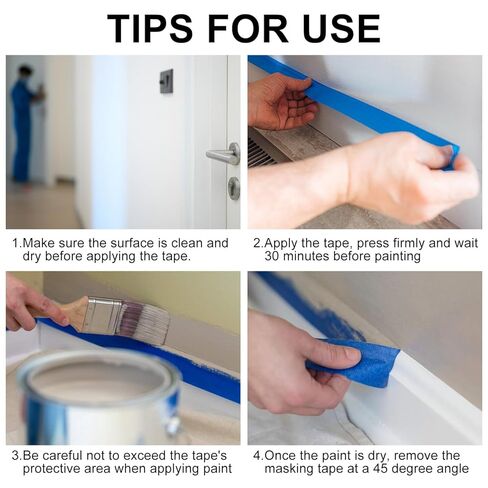 TIPS FOR USE

1.Make sure the surface is clean and dry before applying the tape.

2.Apply the tape, press firmly and wait 30 minutes before painting

3.Be careful not to exceed the tape's protective area when applying paint

4.Once the paint is dry, remove the masking tape at a 45 degree angle