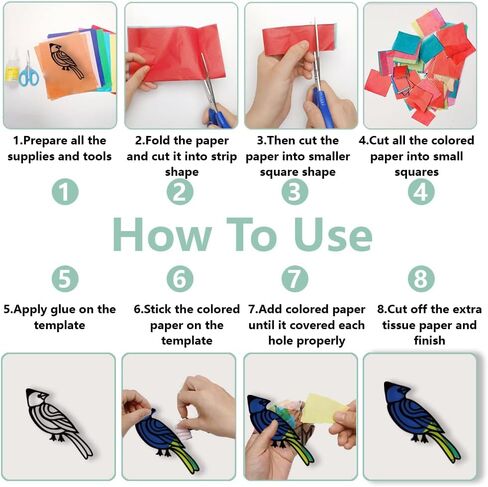 1.Prepare all the supplies and tools

2.Fold the paper and cut it into strip shape

3.Then cut the paper into smaller square shape

4.Cut all the colored paper into small squares

1

2

3

4

How To Use

5

6

7

8

5.Apply glue on the template

6.Stick the colored paper on the template

7.Add colored paper until it covered each hole properly

8.Cut off the extra tissue paper and finish