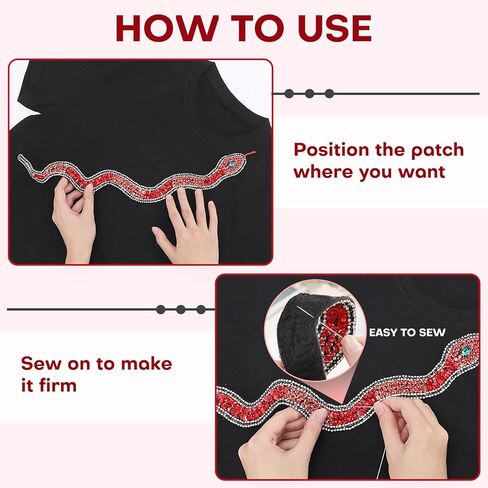 HOW TO USE

Position the patch where you want

EASY TO SEW

Sew on to make it firm