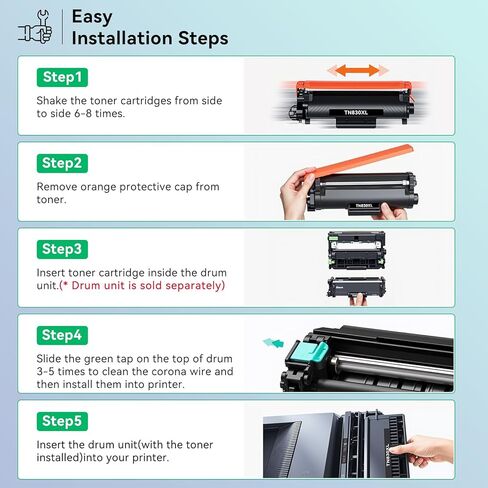 Easy
Installation Steps

Step1

Shake the toner cartridges from side to side 6-8 times.

TN830XL

Step2

Remove orange protective cap from toner.

TN830XL

Step3

Insert toner cartridge inside the drum unit.(* Drum unit is sold separately)

Step4

Slide the green tap on the top of drum 3-5 times to clean the corona wire and then install them into printer.

Step5

Insert the drum unit(with the toner installed)into your printer.

TN830XL