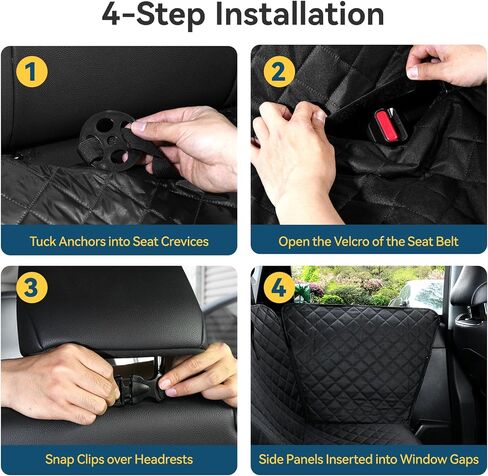 4-Step Installation

1

Tuck Anchors into Seat Crevices

2

Open the Velcro of the Seat Belt

3

Snap Clips over Headrests

4

Side Panels Inserted into Window Gaps