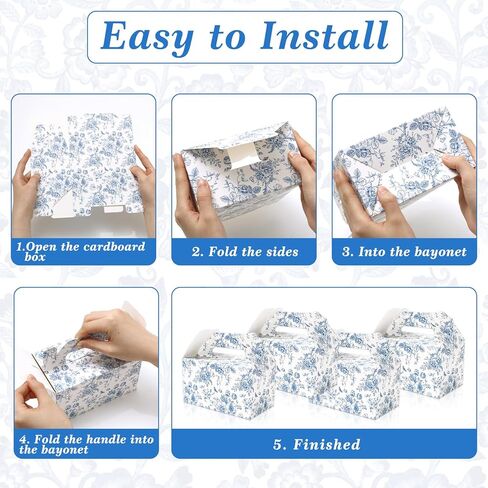 Easy to Install

1.Open the cardboard box

2. Fold the sides

3. Into the bayonet

4. Fold the handle into the bayonet

5. Finished