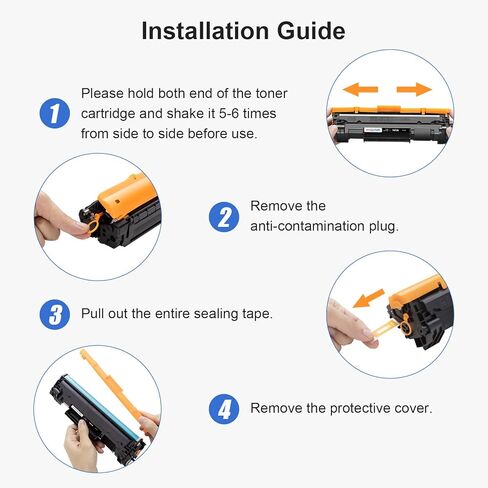 Installation Guide

1 Please hold both end of the toner cartridge and shake it 5-6 times from side to side before use.

2 Remove the anti-contamination plug.

3 Pull out the entire sealing tape.

4 Remove the protective cover.