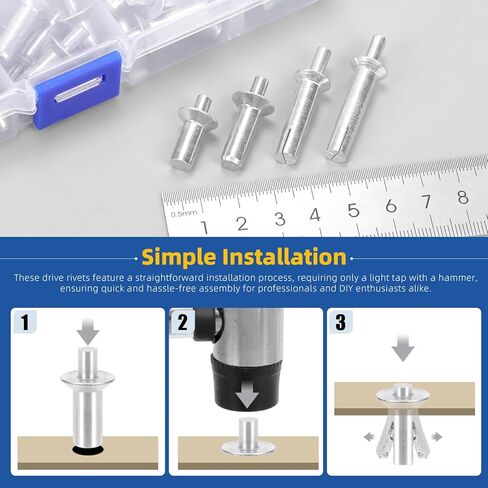 0.5mm 1 2 3 4 5 6 7 8

Simple Installation

These drive rivets feature a straightforward installation process, requiring only a light tap with a hammer, ensuring quick and hassle-free assembly for professionals and DIY enthusiasts alike.

1

2

3