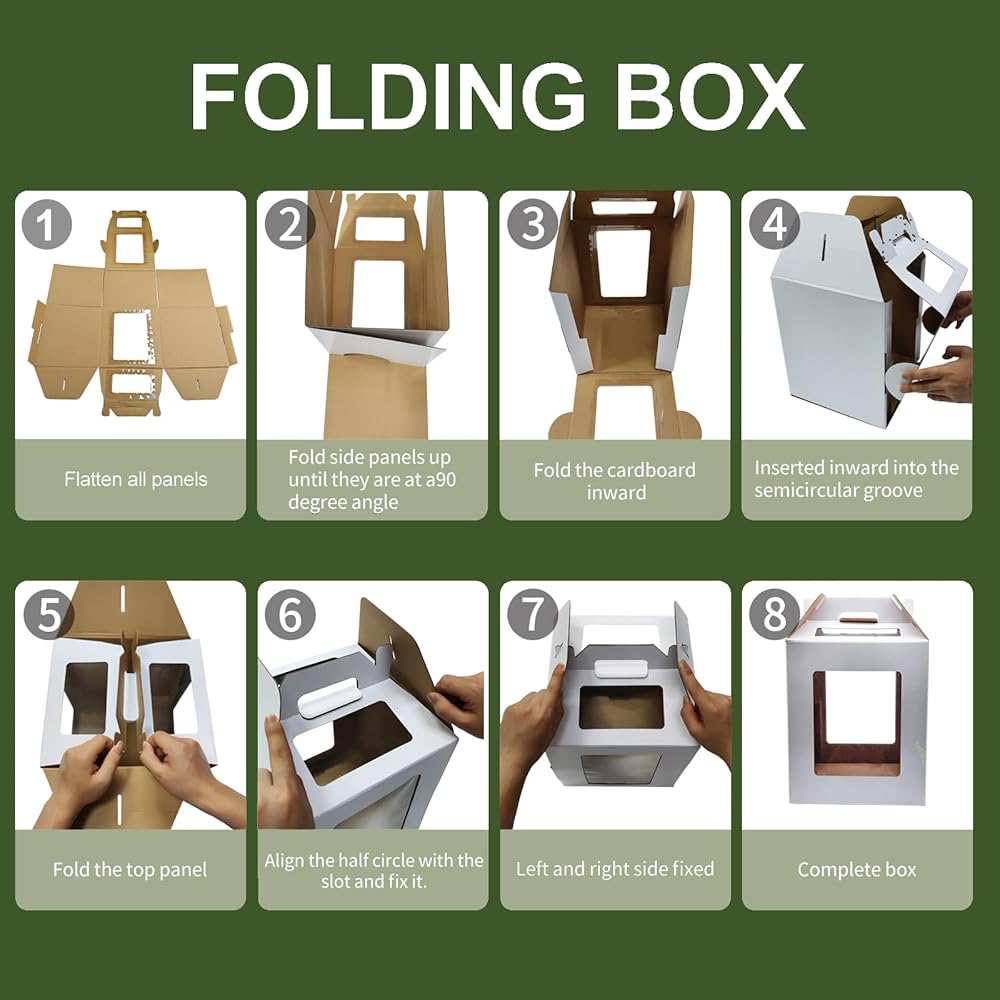 FOLDING BOX

1
Flatten all panels

2
Fold side panels up until they are at a90 degree angle

3
Fold the cardboard inward

4
Inserted inward into the semicircular groove

5
Fold the top panel

6
Align the half circle with the slot and fix it.

7
Left and right side fixed

8
Complete box