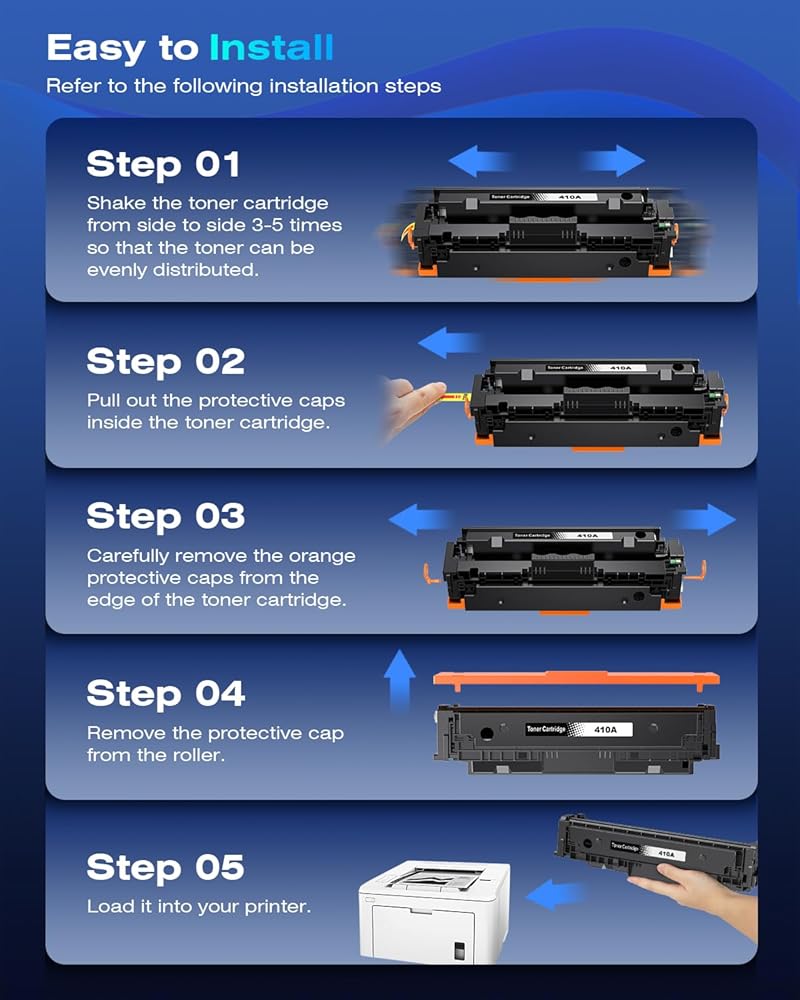 Easy to Install
Refer to the following installation steps

Step 01
Shake the toner cartridge from side to side 3-5 times so that the toner can be evenly distributed.

Toner Cartridge 410A

Step 02
Pull out the protective caps inside the toner cartridge.

Toner Cartridge 410A

Step 03
Carefully remove the orange protective caps from the edge of the toner cartridge.

Toner Cartridge 410A

Step 04
Remove the protective cap from the roller.

Toner Cartridge 410A

Step 05
Load it into your printer.

Toner Cartridge 410A