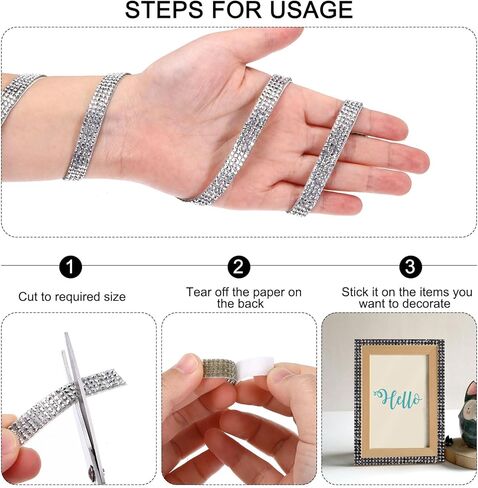 STEPS FOR USAGE

1

Cut to required size

2

Tear off the paper on the back

3

Stick it on the items you want to decorate

Hello