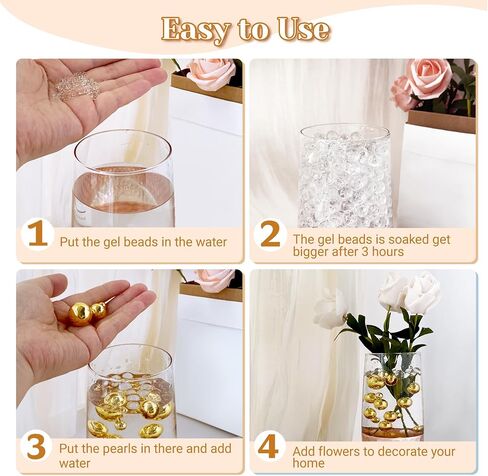 Easy to Use

1 Put the gel beads in the water

2 The gel beads is soaked get bigger after 3 hours

3 Put the pearls in there and add water

4 Add flowers to decorate your home