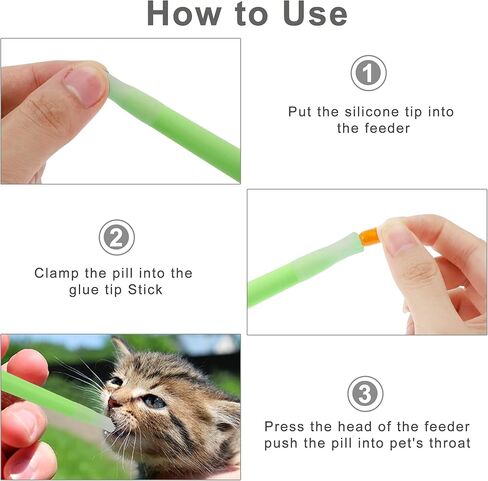 How to Use

1

Put the silicone tip into the feeder

2

Clamp the pill into the glue tip Stick

3

Press the head of the feeder push the pill into pet's throat