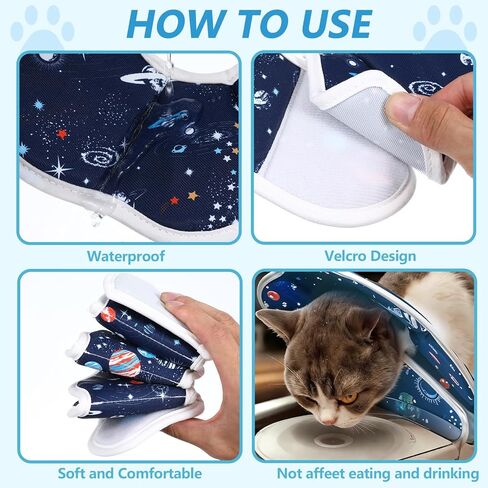 HOW TO USE

Waterproof

Velcro Design

Soft and Comfortable

Not affeet eating and drinking