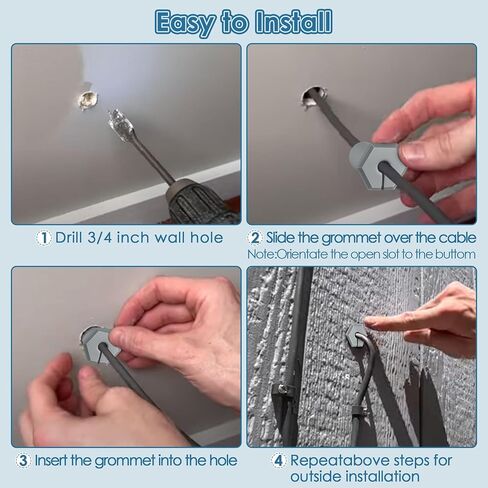 Easy to Install

1 Drill 3/4 inch wall hole

2 Slide the grommet over the cable
Note:Orientate the open slot to the buttom

3 Insert the grommet into the hole

4 Repeatabove steps for outside installation