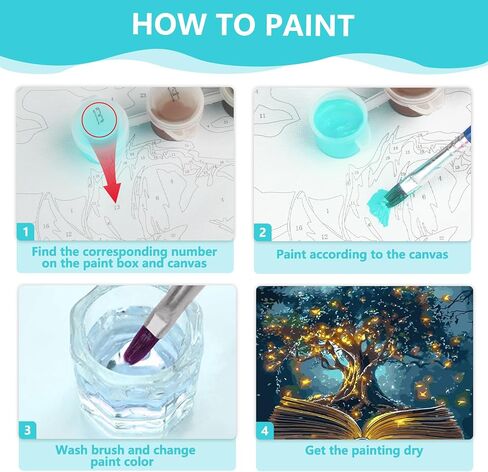 HOW TO PAINT

1

Find the corresponding number on the paint box and canvas

2

Paint according to the canvas

3

Wash brush and change paint color

4

Get the painting dry