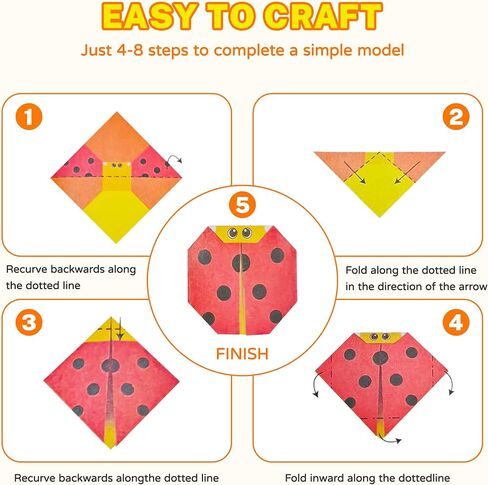 EASY TO CRAFT

Just 4-8 steps to complete a simple model

1

Recurve backwards along the dotted line

2

Fold along the dotted line in the direction of the arrow

5

FINISH

3

Recurve backwards alongthe dotted line

4

Fold inward along the dottedline