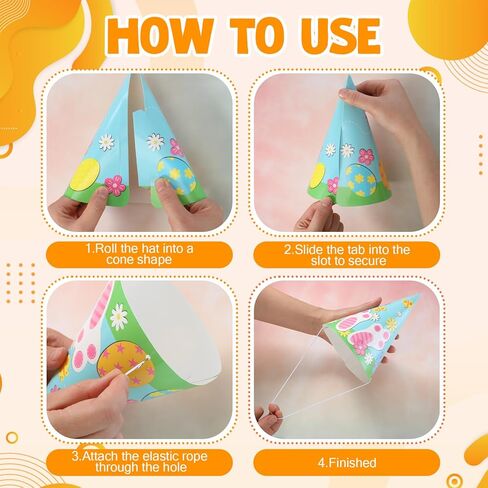 HOW TO USE

1.Roll the hat into a cone shape

2.Slide the tab into the slot to secure

3.Attach the elastic rope through the hole

4.Finished