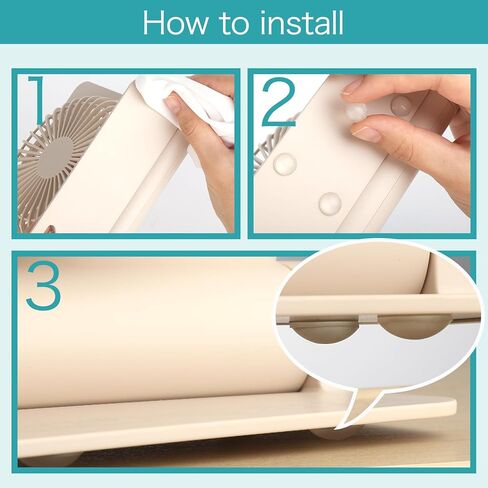 How to install

1

2

3