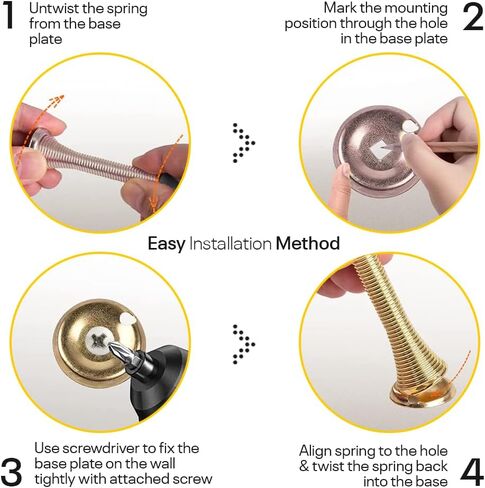 1 Untwist the spring from the base plate

Mark the mounting position through the hole in the base plate 2

Easy Installation Method

3 Use screwdriver to fix the base plate on the wall tightly with attached screw

Align spring to the hole & twist the spring back into the base 4