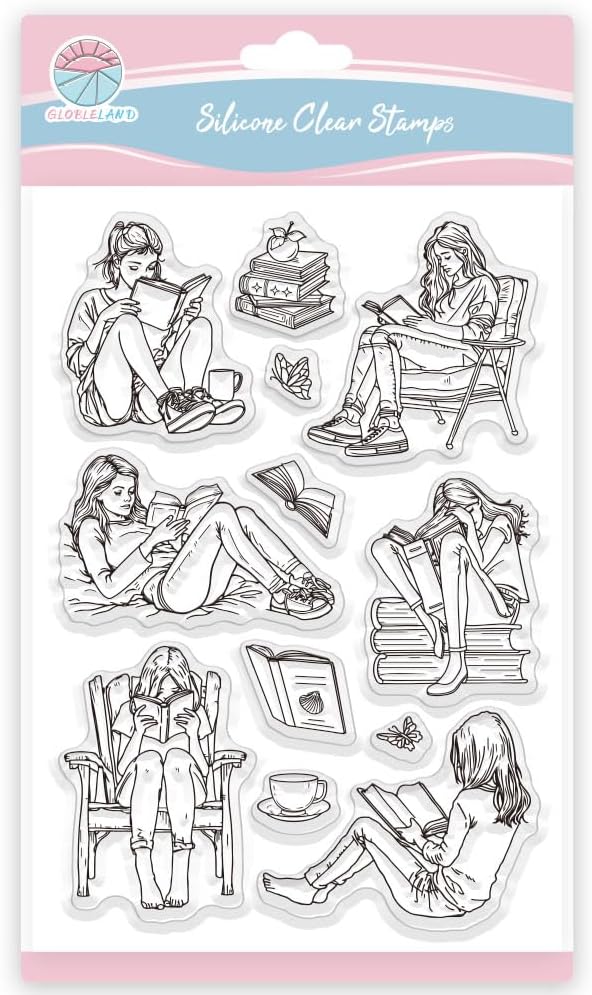 GLOBLELAND

Silicone Clear Stamps