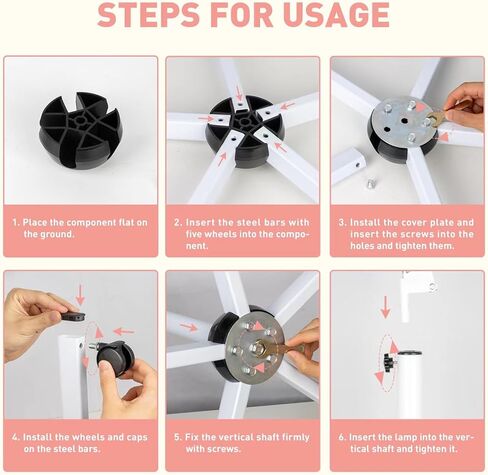 STEPS FOR USAGE

1. Place the component flat on the ground.

2. Insert the steel bars with five wheels into the component.

3. Install the cover plate and insert the screws into the holes and tighten them.

4. Install the wheels and caps on the steel bars.

5. Fix the vertical shaft firmly with screws.

6. Insert the lamp into the vertical shaft and tighten it.