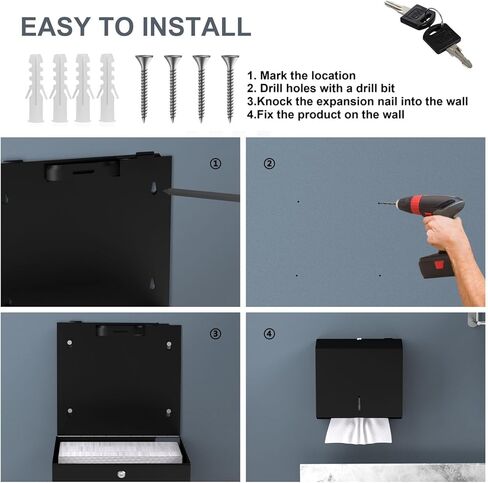 EASY TO INSTALL

1. Mark the location
2. Drill holes with a drill bit
3.Knock the expansion nail into the wall
4.Fix the product on the wall

①

②

③

④