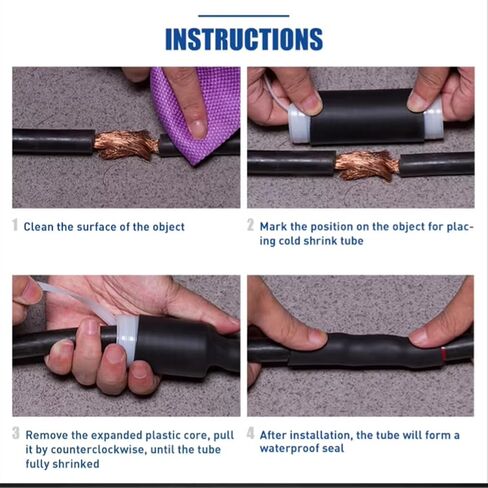 INSTRUCTIONS

1 Clean the surface of the object

2 Mark the position on the object for placing cold shrink tube

3 Remove the expanded plastic core, pull it by counterclockwise, until the tube fully shrinked

4 After installation, the tube will form a waterproof seal