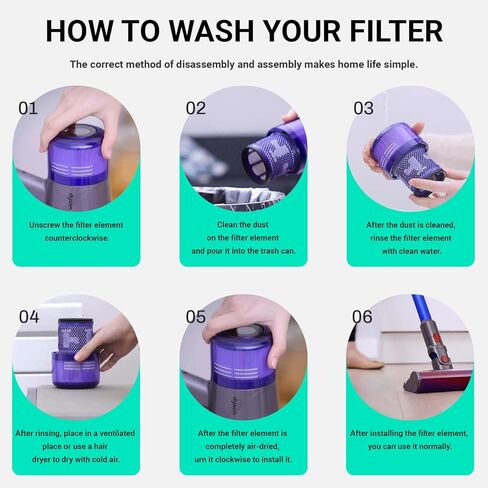 HOW TO WASH YOUR FILTER

The correct method of disassembly and assembly makes home life simple.

01

dyson

Unscrew the filter element counterclockwise.

02

Clean the dust on the filter element and pour it into the trash can.

03

After the dust is cleaned, rinse the filter element with clean water.

04

After rinsing, place in a ventilated place or use a hair dryer to dry with cold air.

05

dyson

After the filter element is completely air-dried, urn it clockwise to install it.

06

After installing the filter element, you can use it normally.