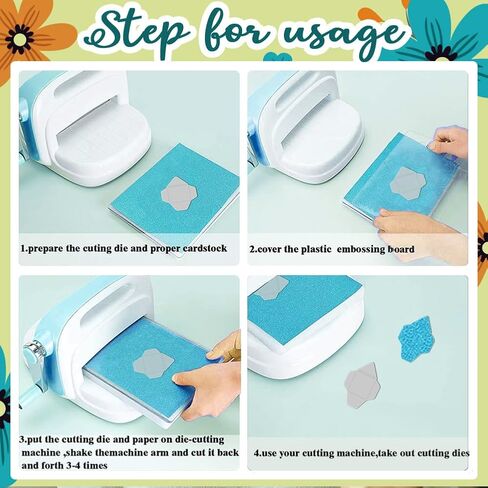 Step for usage

1.prepare the cuting die and proper cardstock

2.cover the plastic embossing board

3.put the cutting die and paper on die-cutting machine ,shake themachine arm and cut it back and forth 3-4 times

4.use your cutting machine,take out cutting dies