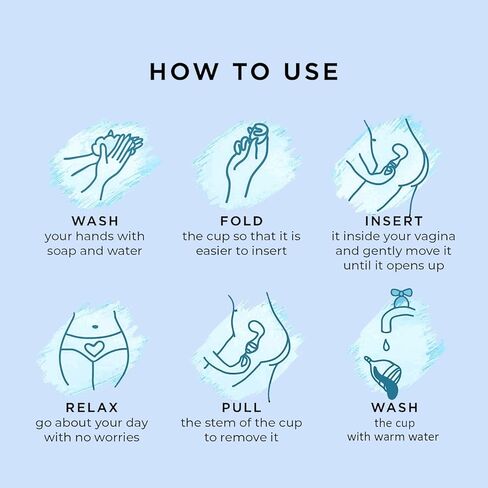 HOW TO USE

WASH
your hands with soap and water

FOLD
the cup so that it is easier to insert

INSERT
it inside your vagina and gently move it until it opens up

RELAX
go about your day with no worries

PULL
the stem of the cup to remove it

WASH
the cup with warm water