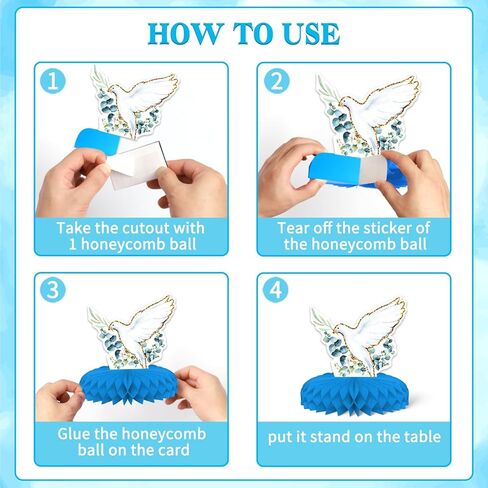 HOW TO USE

1

Take the cutout with 1 honeycomb ball

2

Tear off the sticker of the honeycomb ball

3

Glue the honeycomb ball on the card

4

put it stand on the table