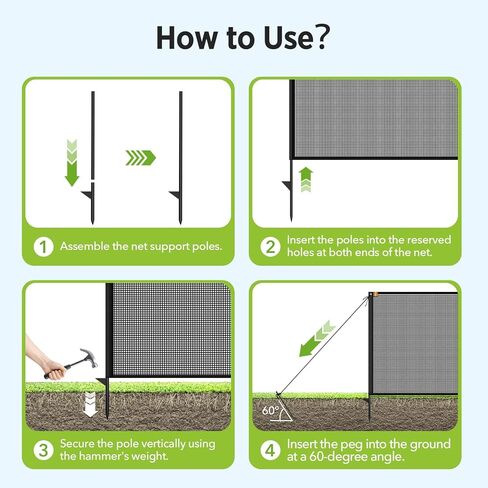 How to Use?

1 Assemble the net support poles.

2 Insert the poles into the reserved holes at both ends of the net.

3 Secure the pole vertically using the hammer's weight.

60°

4 Insert the peg into the ground at a 60-degree angle.