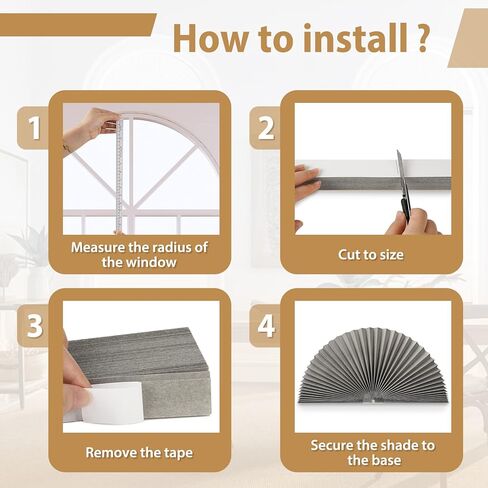 How to install ?

1

Measure the radius of the window

2

Cut to size

3

Remove the tape

4

Secure the shade to the base