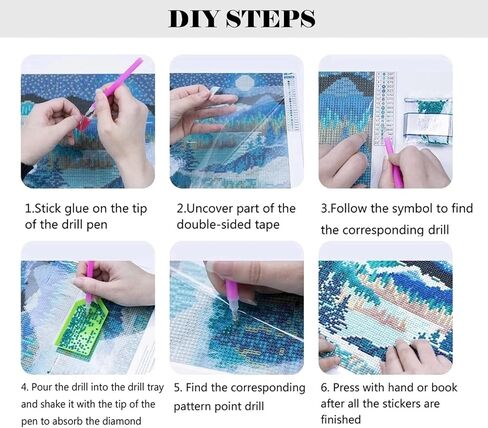 DIY STEPS

1.Stick glue on the tip of the drill pen

2.Uncover part of the double-sided tape

3.Follow the symbol to find the corresponding drill

4. Pour the drill into the drill tray and shake it with the tip of the pen to absorb the diamond

5. Find the corresponding pattern point drill

6. Press with hand or book after all the stickers are finished