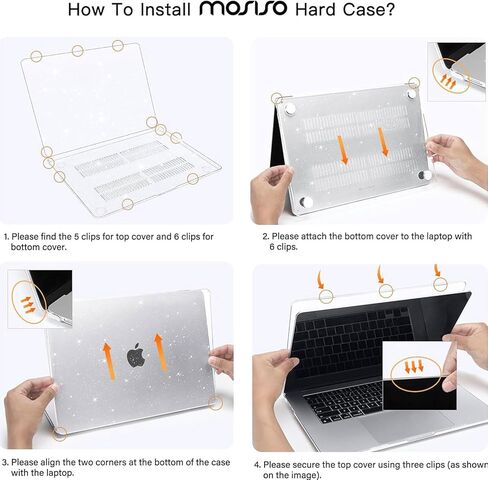 How To Install MOSISO Hard Case?

1. Please find the 5 clips for top cover and 6 clips for bottom cover.

2. Please attach the bottom cover to the laptop with 6 clips.

3. Please align the two corners at the bottom of the case with the laptop.

4. Please secure the top cover using three clips (as shown on the image).