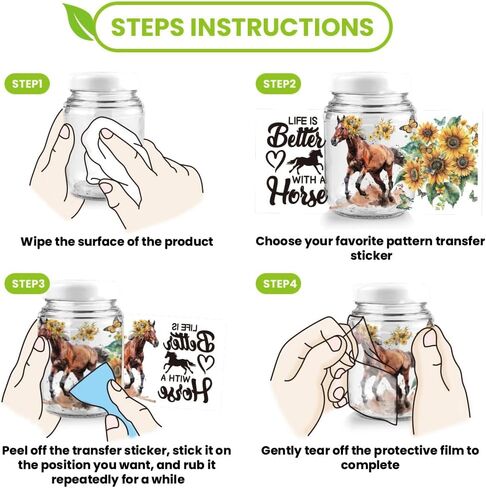 STEPS INSTRUCTIONS

STEP1

Wipe the surface of the product

STEP2

LIFE IS Better WITH A Horse

Choose your favorite pattern transfer sticker

STEP3

LIFE IS Better WITH A Horse

Peel off the transfer sticker, stick it on the position you want, and rub it repeatedly for a while

STEP4

Gently tear off the protective film to complete