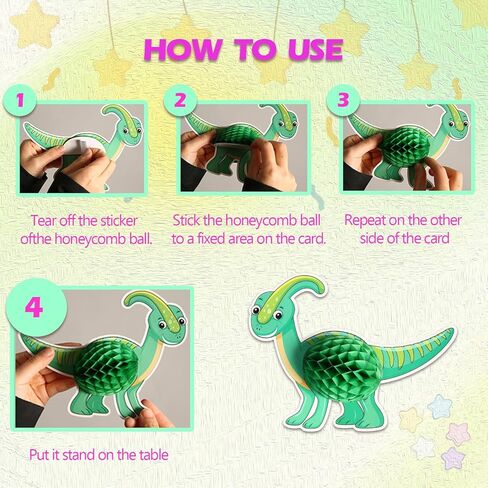 HOW TO USE

1

Tear off the sticker ofthe honeycomb ball.

2

Stick the honeycomb ball to a fixed area on the card.

3

Repeat on the other side of the card

4

Put it stand on the table