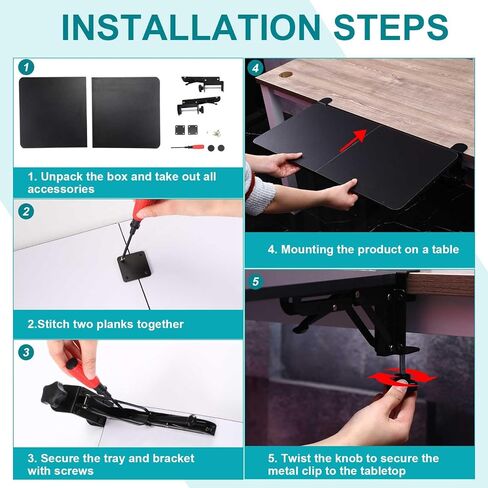 INSTALLATION STEPS

1

1. Unpack the box and take out all accessories

2

2.Stitch two planks together

3

3. Secure the tray and bracket with screws

4

4. Mounting the product on a table

5

5. Twist the knob to secure the metal clip to the tabletop